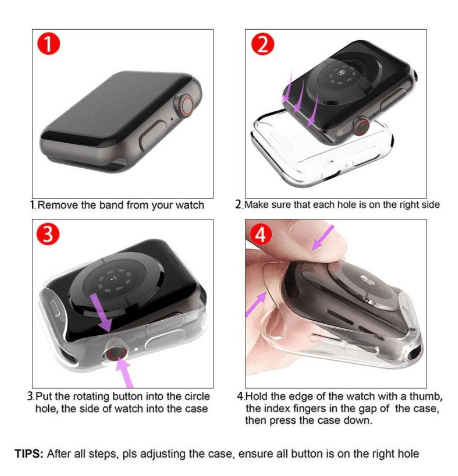 1

1.Remove the band from your watch

2

2.Make sure that each hole is on the right side

3

3.Put the rotating button into the circle hole, the side of watch into the case

4

4.Hold the edge of the watch with a thumb, the index fingers in the gap of the case, then press the case down.

TIPS: After all steps, pls adjusting the case, ensure all button is on the right hole